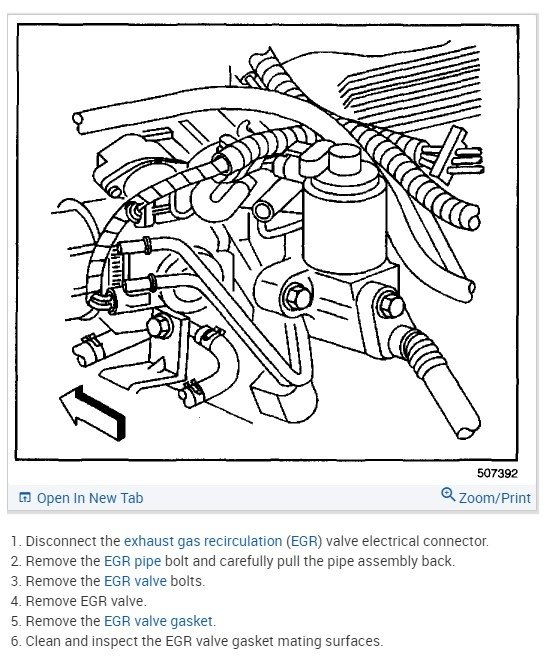 507392

Open In New Tab

Zoom/Print

1. Disconnect the exhaust gas recirculation (EGR) valve electrical connector.
2. Remove the EGR pipe bolt and carefully pull the pipe assembly back.
3. Remove the EGR valve bolts.
4. Remove EGR valve.
5. Remove the EGR valve gasket.
6. Clean and inspect the EGR valve gasket mating surfaces.