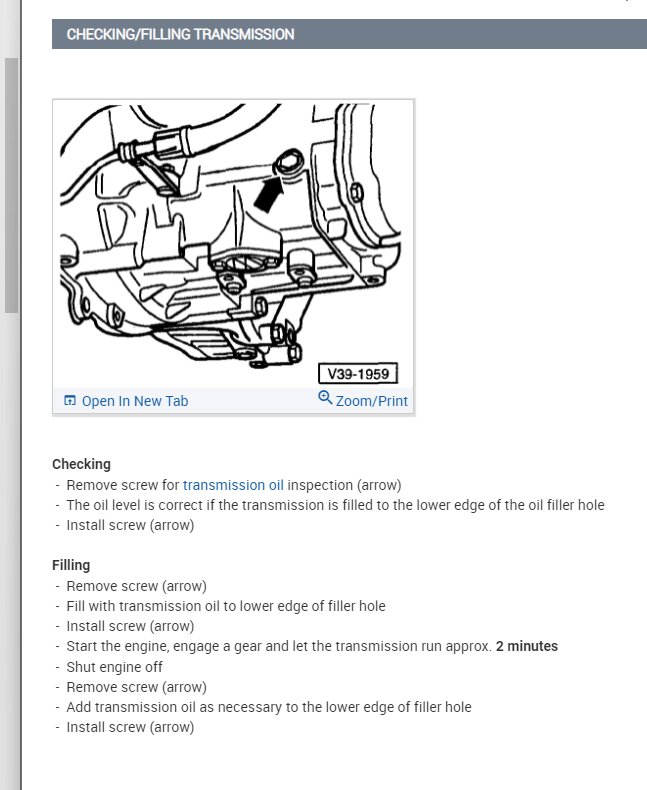 CHECKING/FILLING TRANSMISSION

V39-1959

Open In New Tab
Zoom/Print

Checking
- Remove screw for transmission oil inspection (arrow)
- The oil level is correct if the transmission is filled to the lower edge of the oil filler hole
- Install screw (arrow)

Filling
- Remove screw (arrow)
- Fill with transmission oil to lower edge of filler hole
- Install screw (arrow)
- Start the engine, engage a gear and let the transmission run approx. 2 minutes
- Shut engine off
- Remove screw (arrow)
- Add transmission oil as necessary to the lower edge of filler hole
- Install screw (arrow)