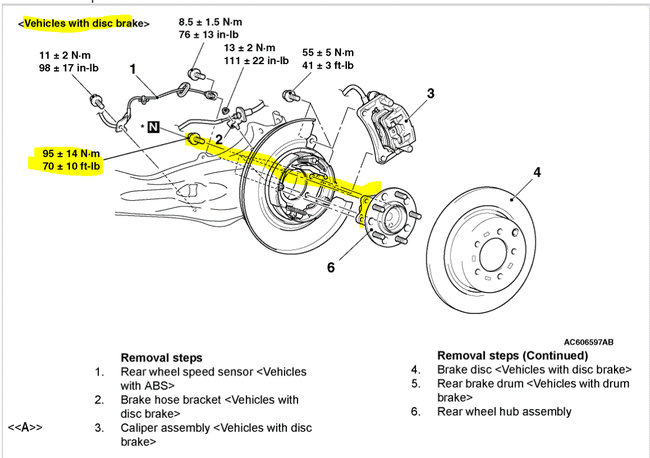 <Vehicles with disc brake>

8.5 ± 1.5 N·m
76 ± 13 in-lb

11 ± 2 N·m
98 ± 17 in-lb

13 ± 2 N·m
111 ± 22 in-lb

55 ± 5 N·m
41 ± 3 ft-lb

1

3

N

2

95 ± 14 N·m
70 ± 10 ft-lb

4

6

AC606597AB

Removal steps
1. Rear wheel speed sensor <Vehicles with ABS>
2. Brake hose bracket <Vehicles with disc brake>
<<A>> 3. Caliper assembly <Vehicles with disc brake>

Removal steps (Continued)
4. Brake disc <Vehicles with disc brake>
5. Rear brake drum <Vehicles with drum brake>
6. Rear wheel hub assembly