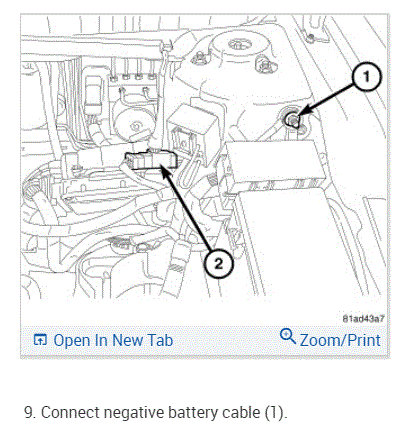 1

2

81ad43a7

Open In New Tab

Zoom/Print

9. Connect negative battery cable (1).