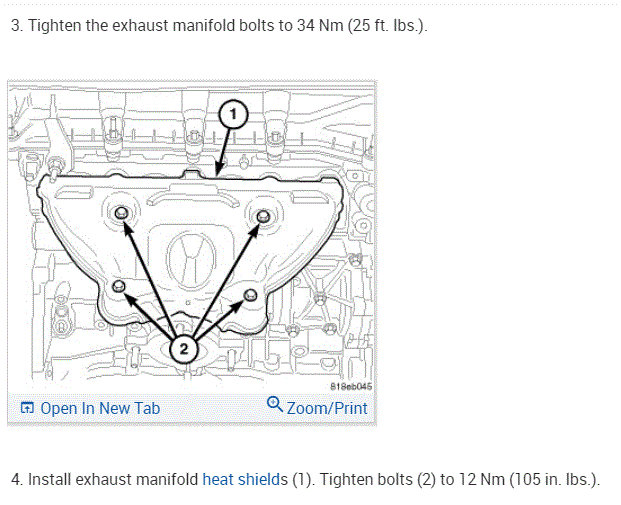 3. Tighten the exhaust manifold bolts to 34 Nm (25 ft. lbs.).

1

2

818eb045

Open In New Tab

Zoom/Print

4. Install exhaust manifold heat shields (1). Tighten bolts (2) to 12 Nm (105 in. lbs.).