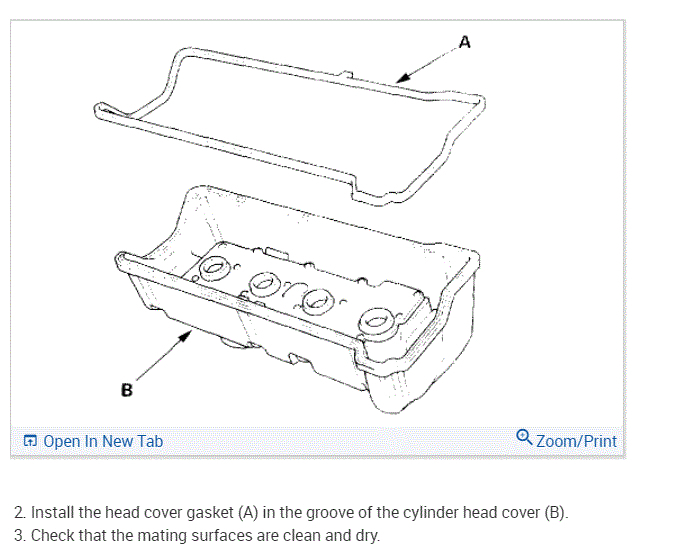 A

B

Open In New Tab

Zoom/Print

2. Install the head cover gasket (A) in the groove of the cylinder head cover (B).
3. Check that the mating surfaces are clean and dry.