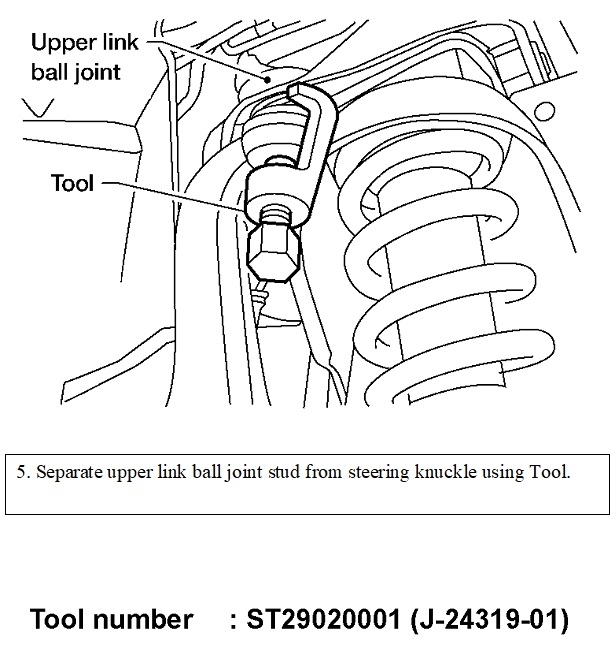 Upper link ball joint

Tool

5. Separate upper link ball joint stud from steering knuckle using Tool.

Tool number : ST29020001 (J-24319-01)