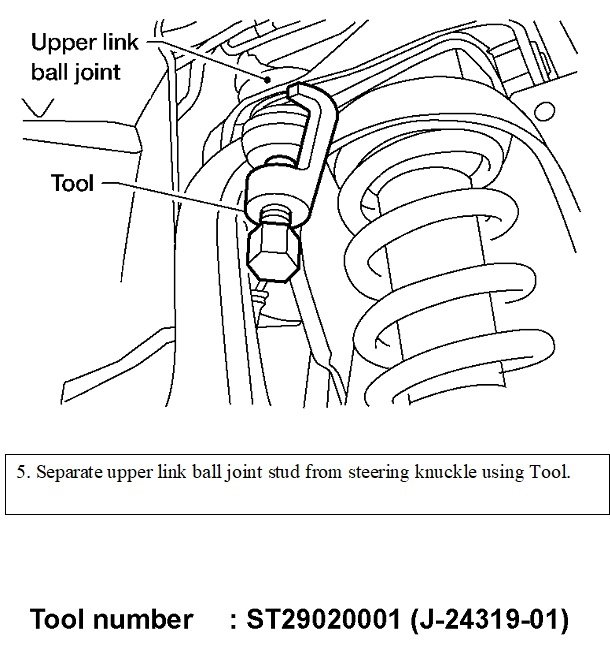 Upper link ball joint

Tool

5. Separate upper link ball joint stud from steering knuckle using Tool.

Tool number : ST29020001 (J-24319-01)