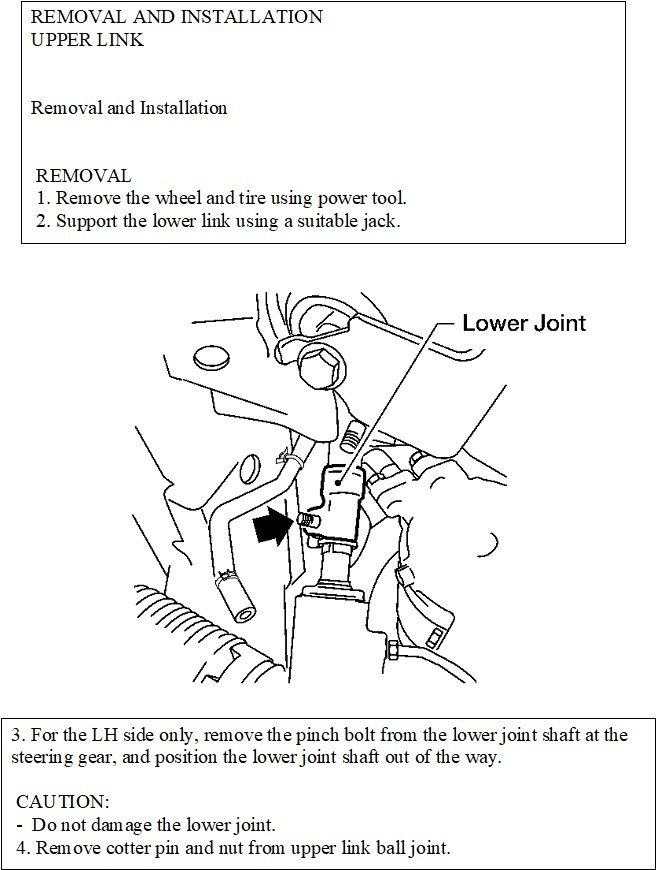 REMOVAL AND INSTALLATION
UPPER LINK

Removal and Installation

REMOVAL
1. Remove the wheel and tire using power tool.
2. Support the lower link using a suitable jack.

Lower Joint

3. For the LH side only, remove the pinch bolt from the lower joint shaft at the steering gear, and position the lower joint shaft out of the way.

CAUTION:
- Do not damage the lower joint.
4. Remove cotter pin and nut from upper link ball joint.