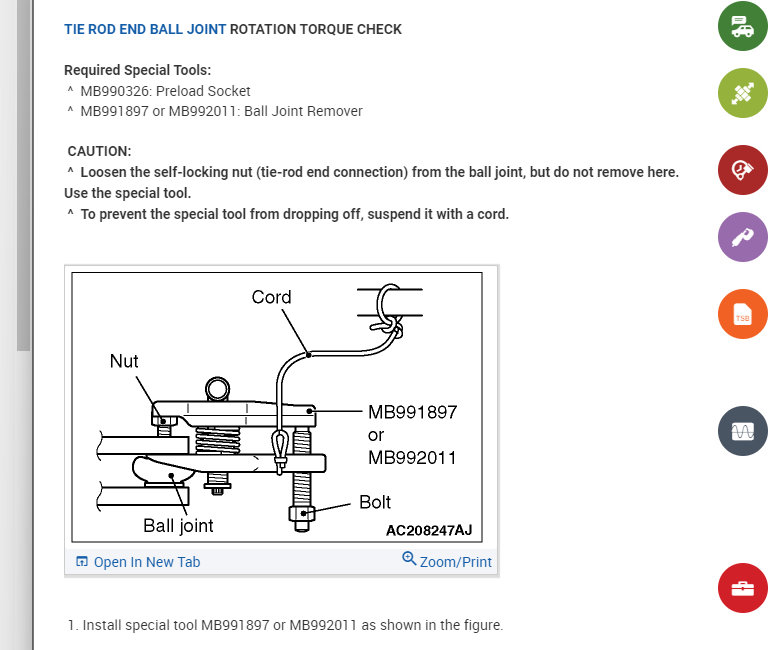 TIE ROD END BALL JOINT ROTATION TORQUE CHECK

Required Special Tools:
^ MB990326: Preload Socket
^ MB991897 or MB992011: Ball Joint Remover

CAUTION:
^ Loosen the self-locking nut (tie-rod end connection) from the ball joint, but do not remove here. Use the special tool.
^ To prevent the special tool from dropping off, suspend it with a cord.

Cord
Nut
MB991897 or MB992011
Bolt
Ball joint
AC208247AJ

Open In New Tab
Zoom/Print

TSB

1. Install special tool MB991897 or MB992011 as shown in the figure.