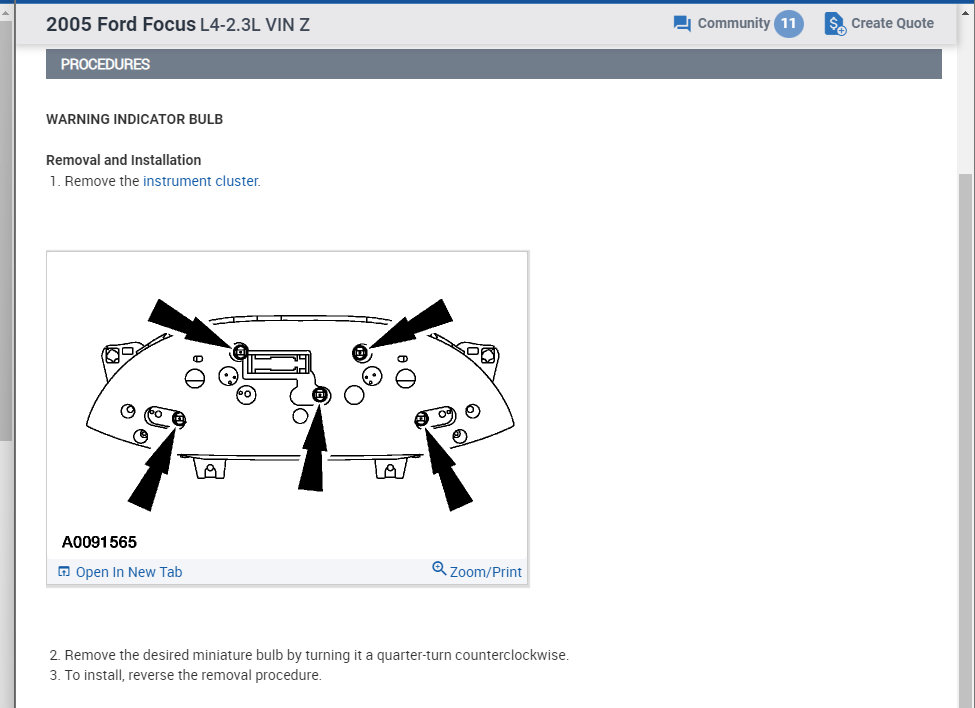 2005 Ford Focus L4-2.3L VIN Z

Community 11 Create Quote

PROCEDURES

WARNING INDICATOR BULB

Removal and Installation

1. Remove the instrument cluster.

A0091565

Open In New Tab

Zoom/Print

2. Remove the desired miniature bulb by turning it a quarter-turn counterclockwise.
3. To install, reverse the removal procedure.