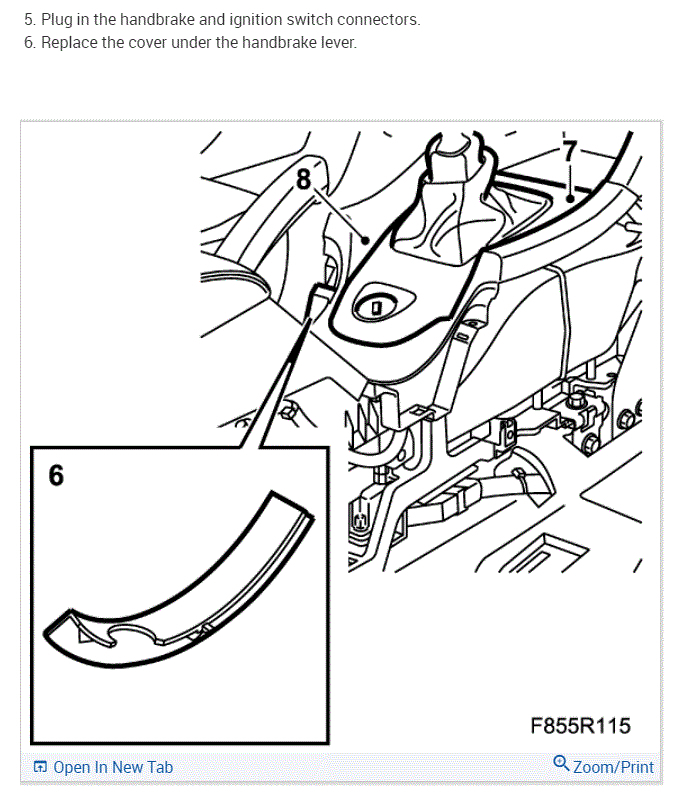 5. Plug in the handbrake and ignition switch connectors.
6. Replace the cover under the handbrake lever.

8

7

6

F855R115

Open In New Tab

Zoom/Print