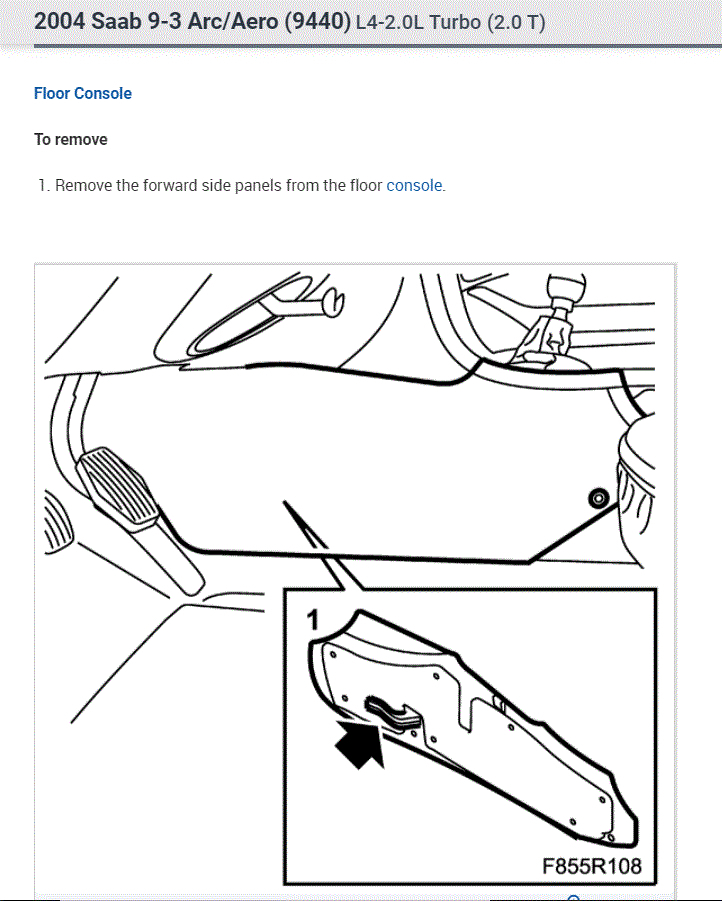 2004 Saab 9-3 Arc/Aero (9440) L4-2.0L Turbo (2.0 T)

Floor Console

To remove

1. Remove the forward side panels from the floor console.

1

F855R108