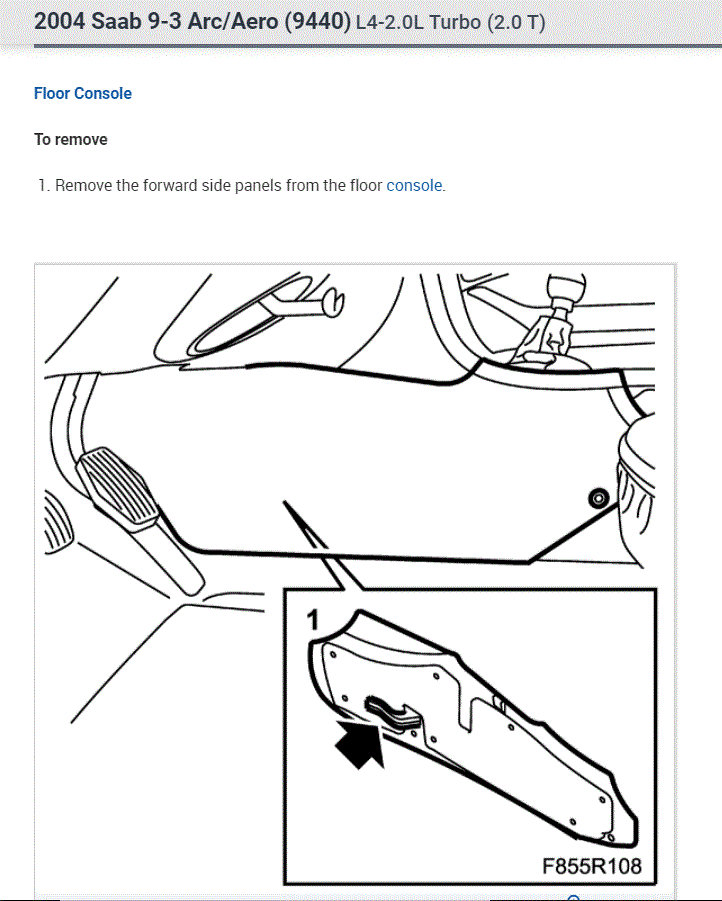 2004 Saab 9-3 Arc/Aero (9440) L4-2.0L Turbo (2.0 T)

Floor Console

To remove

1. Remove the forward side panels from the floor console.

1

F855R108