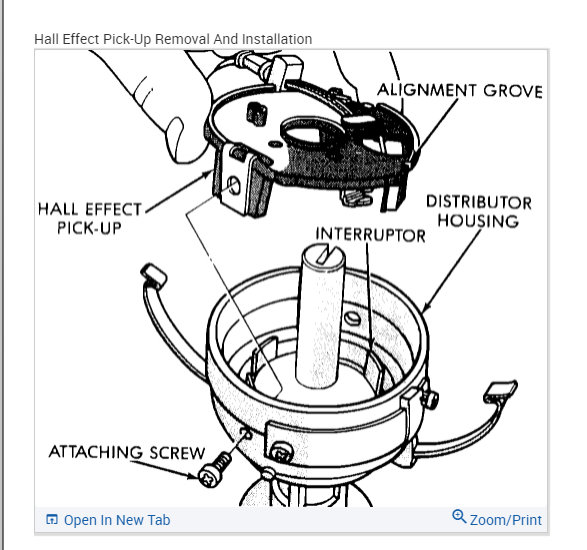 Hall Effect Pick-Up Removal And Installation

ALIGNMENT GROVE

HALL EFFECT PICK-UP

DISTRIBUTOR HOUSING

INTERRUPTOR

ATTACHING SCREW

Open In New Tab

Zoom/Print