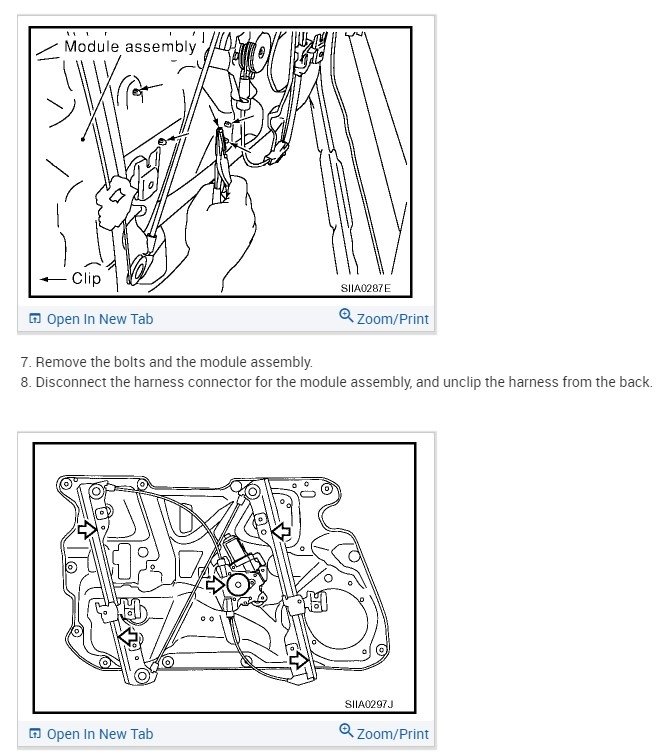 Module assembly

Clip

SIIA0287E

Open In New Tab

Zoom/Print

7. Remove the bolts and the module assembly.
8. Disconnect the harness connector for the module assembly, and unclip the harness from the back.

SIIA0297J

Open In New Tab

Zoom/Print