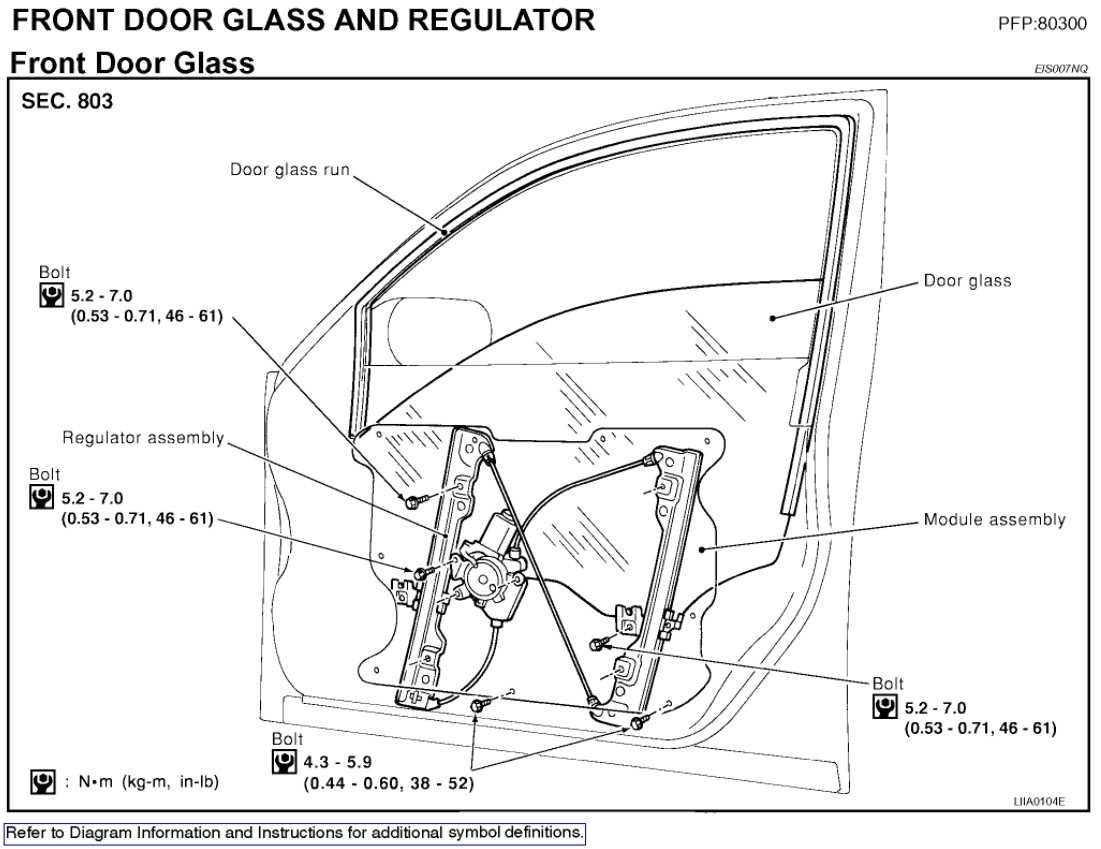 FRONT DOOR GLASS AND REGULATOR
PFP:80300

Front Door Glass
EIS007NQ

SEC. 803

Door glass run

Bolt
5.2 - 7.0
(0.53 - 0.71, 46 - 61)

Door glass

Regulator assembly

Bolt
5.2 - 7.0
(0.53 - 0.71, 46 - 61)

Module assembly

Bolt
5.2 - 7.0
(0.53 - 0.71, 46 - 61)

Bolt
4.3 - 5.9
(0.44 - 0.60, 38 - 52)

: N•m (kg-m, in-lb)

LIIA0104E

Refer to Diagram Information and Instructions for additional symbol definitions.