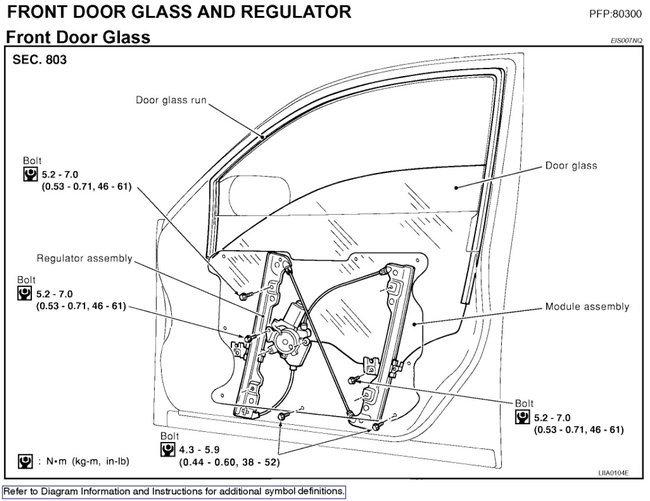 FRONT DOOR GLASS AND REGULATOR

PFP:80300

Front Door Glass

EIS007NQ

SEC. 803

Door glass run

Bolt
5.2 - 7.0
(0.53 - 0.71, 46 - 61)

Door glass

Regulator assembly

Bolt
5.2 - 7.0
(0.53 - 0.71, 46 - 61)

Module assembly

Bolt
5.2 - 7.0
(0.53 - 0.71, 46 - 61)

Bolt
4.3 - 5.9
(0.44 - 0.60, 38 - 52)

: N•m (kg-m, in-lb)

LIIA0104E

Refer to Diagram Information and Instructions for additional symbol definitions.