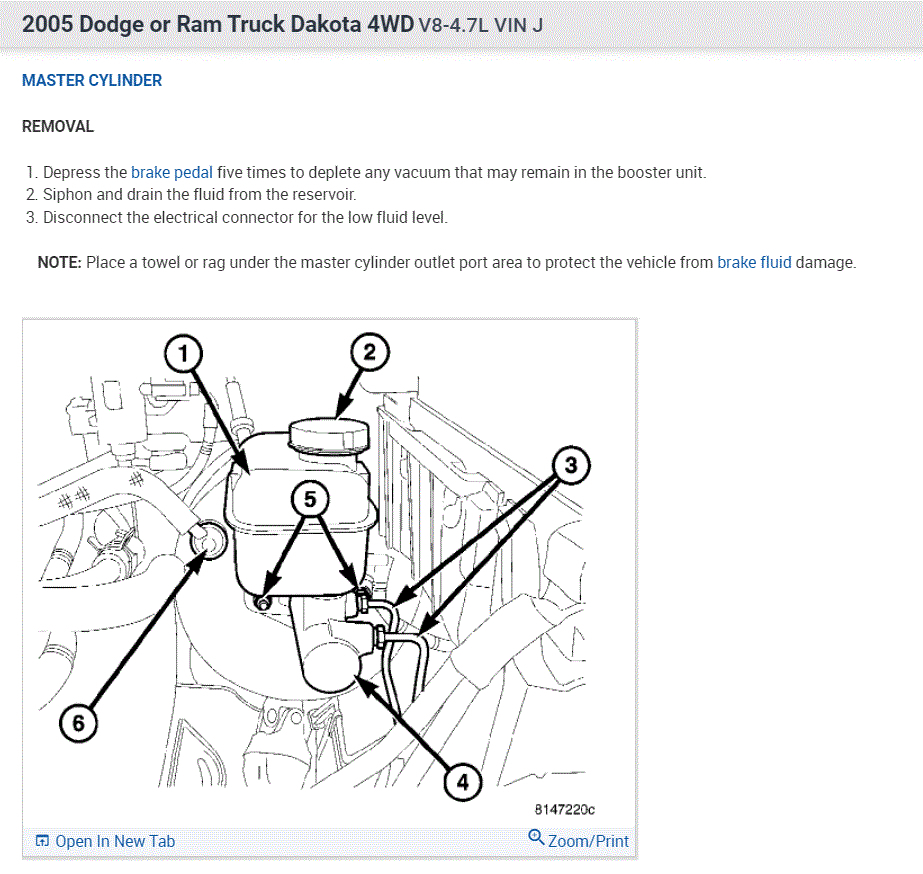 2005 Dodge or Ram Truck Dakota 4WD V8-4.7L VIN J

MASTER CYLINDER

REMOVAL

1. Depress the brake pedal five times to deplete any vacuum that may remain in the booster unit.
2. Siphon and drain the fluid from the reservoir.
3. Disconnect the electrical connector for the low fluid level.

NOTE: Place a towel or rag under the master cylinder outlet port area to protect the vehicle from brake fluid damage.

1
2
3
5
6
4
8147220c

Open In New Tab
Zoom/Print