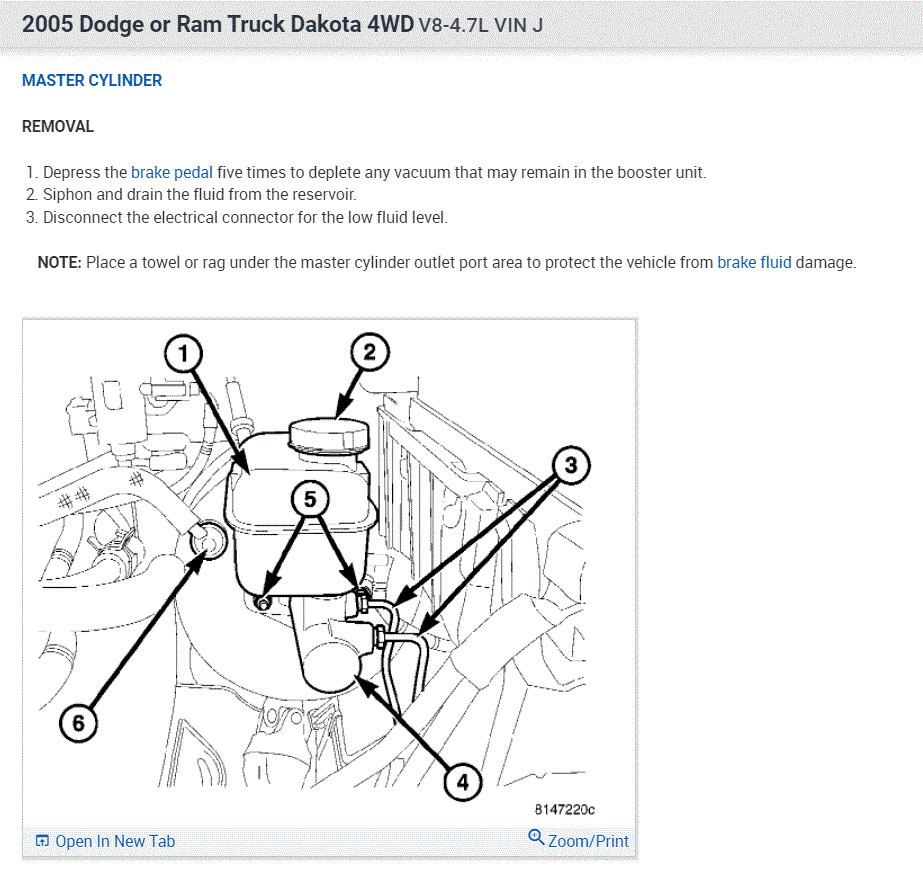 2005 Dodge or Ram Truck Dakota 4WD V8-4.7L VIN J

MASTER CYLINDER

REMOVAL

1. Depress the brake pedal five times to deplete any vacuum that may remain in the booster unit.
2. Siphon and drain the fluid from the reservoir.
3. Disconnect the electrical connector for the low fluid level.

NOTE: Place a towel or rag under the master cylinder outlet port area to protect the vehicle from brake fluid damage.

1
2
3
5
6
4

8147220c

Open In New Tab

Zoom/Print