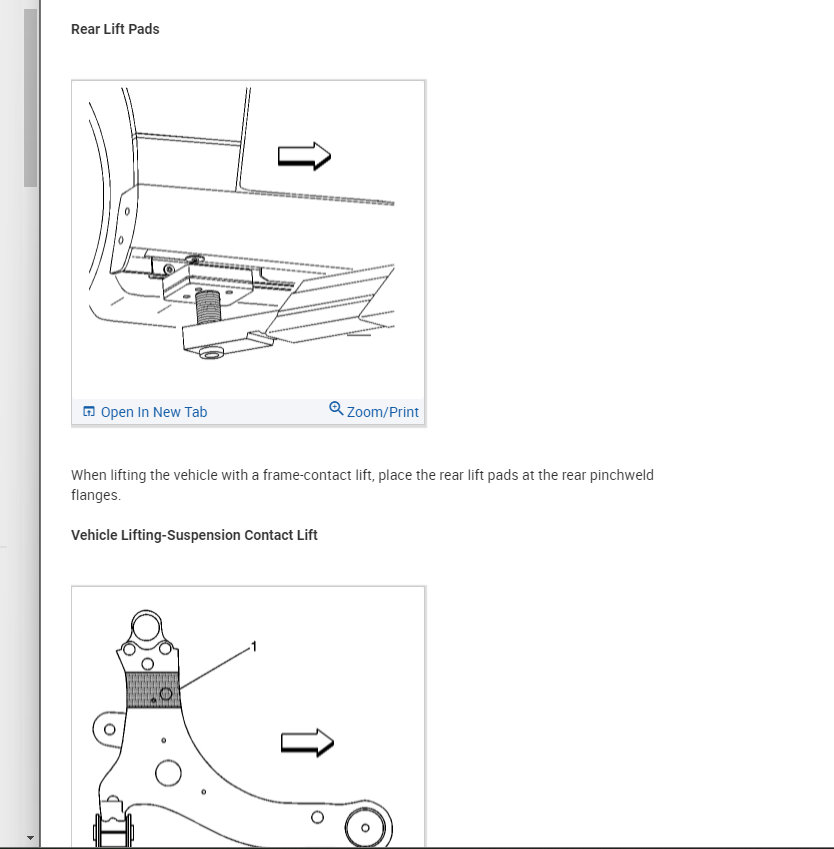 Rear Lift Pads

Open In New Tab
Zoom/Print

When lifting the vehicle with a frame-contact lift, place the rear lift pads at the rear pinchweld flanges.

Vehicle Lifting-Suspension Contact Lift

1