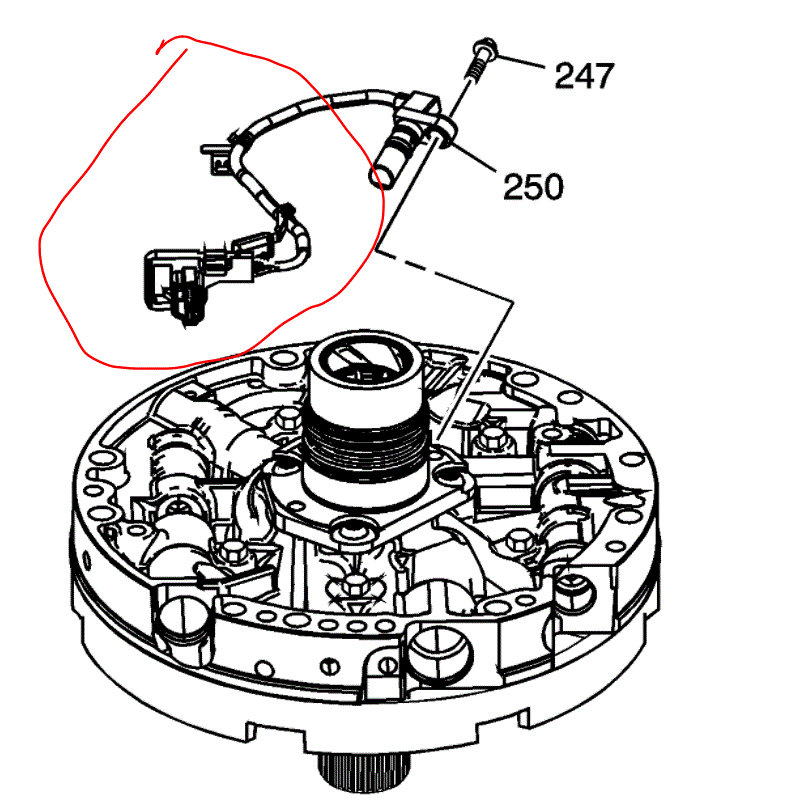 247

250