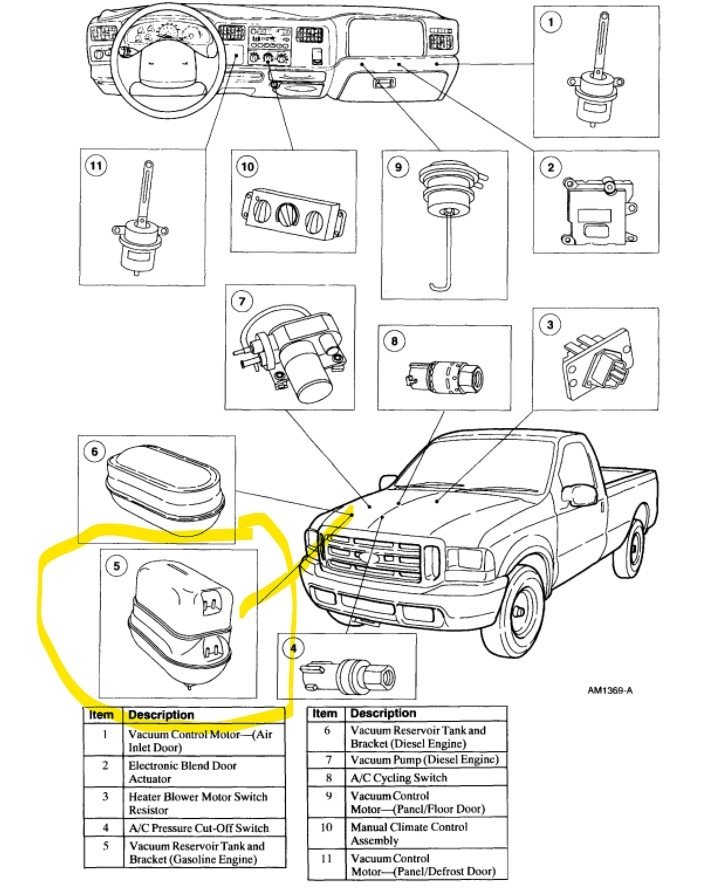 1

11

10

9

2

7

8

3

6

5

4

AM1369-A

| Item | Description |
|---|---|
| 1 | Vacuum Control Motor—(Air Inlet Door) |
| 2 | Electronic Blend Door Actuator |
| 3 | Heater Blower Motor Switch Resistor |
| 4 | A/C Pressure Cut-Off Switch |
| 5 | Vacuum Reservoir Tank and Bracket (Gasoline Engine) |

| Item | Description |
|---|---|
| 6 | Vacuum Reservoir Tank and Bracket (Diesel Engine) |
| 7 | Vacuum Pump (Diesel Engine) |
| 8 | A/C Cycling Switch |
| 9 | Vacuum Control Motor—(Panel/Floor Door) |
| 10 | Manual Climate Control Assembly |
| 11 | Vacuum Control Motor—(Panel/Defrost Door) |