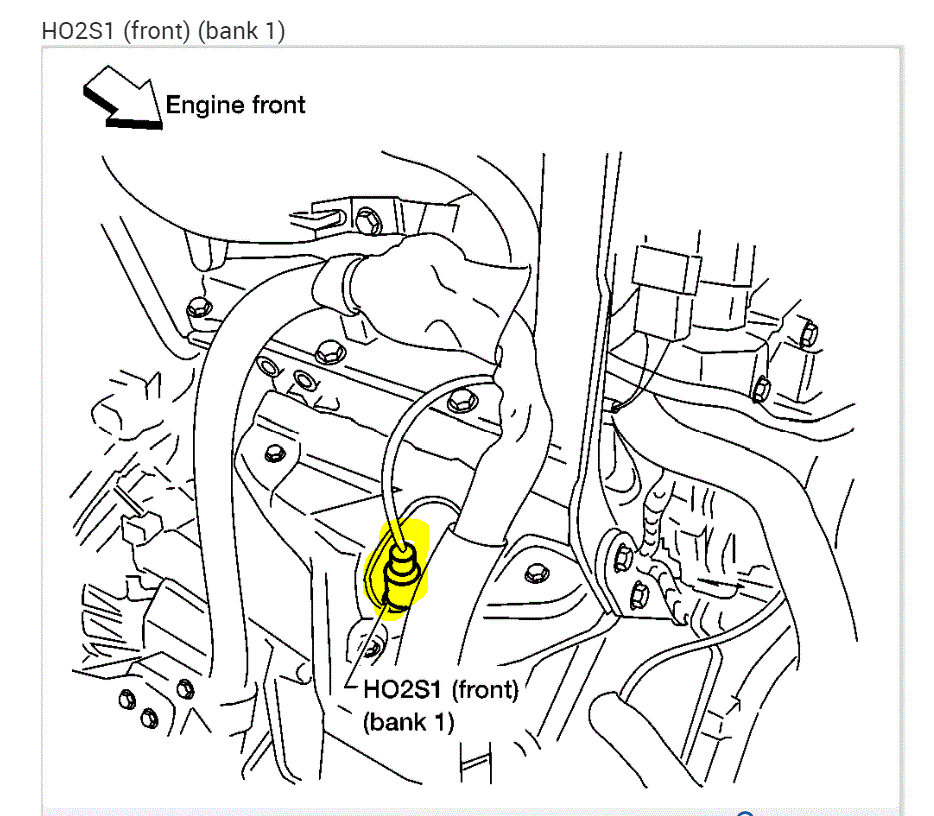 HO2S1 (front) (bank 1)

Engine front

HO2S1 (front) (bank 1)