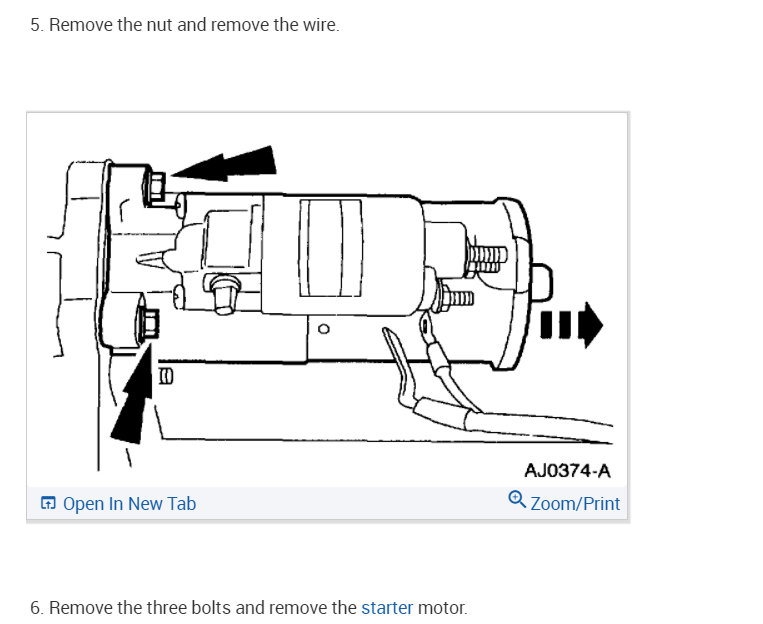 5. Remove the nut and remove the wire.

AJ0374-A

Open In New Tab

Zoom/Print

6. Remove the three bolts and remove the starter motor.