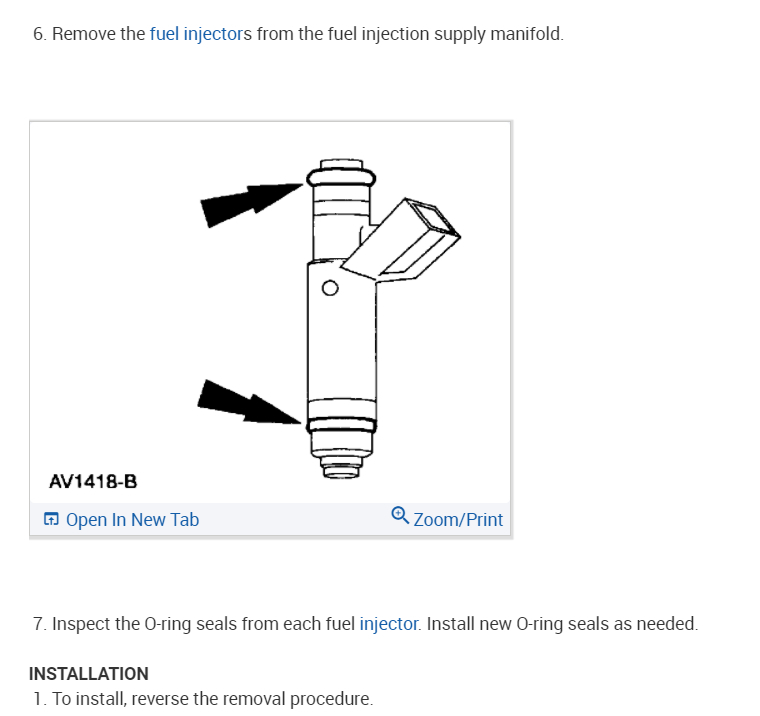 6. Remove the fuel injectors from the fuel injection supply manifold.

AV1418-B

Open In New Tab

Zoom/Print

7. Inspect the O-ring seals from each fuel injector. Install new O-ring seals as needed.

INSTALLATION

1. To install, reverse the removal procedure.