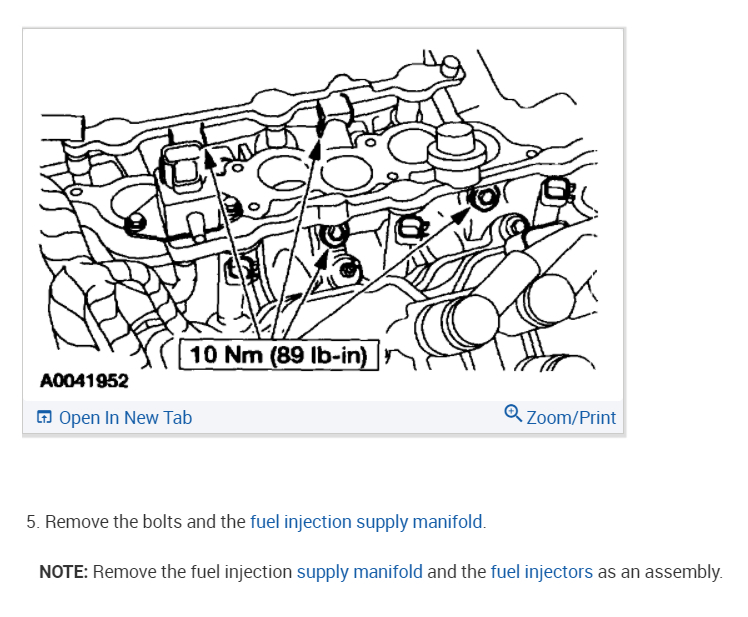 10 Nm (89 lb-in)

A0041952

Open In New Tab

Zoom/Print

5. Remove the bolts and the fuel injection supply manifold.

NOTE: Remove the fuel injection supply manifold and the fuel injectors as an assembly.