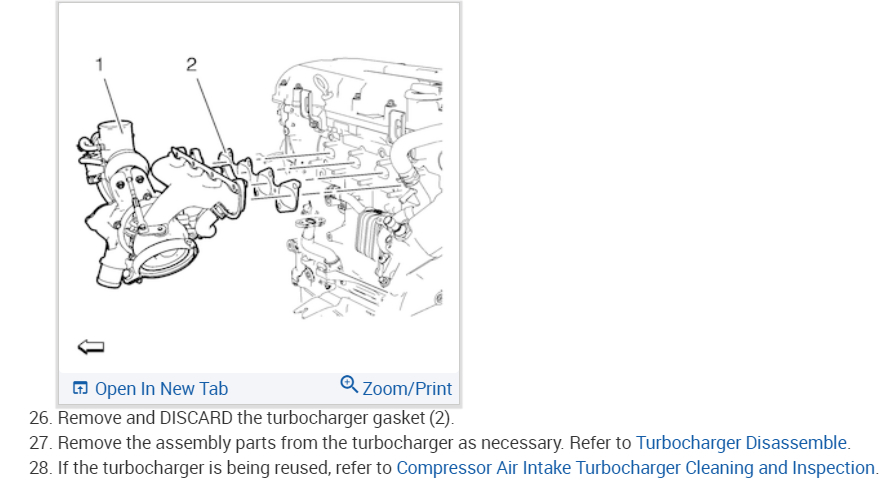 1
2

Open In New Tab
Zoom/Print

26. Remove and DISCARD the turbocharger gasket (2).
27. Remove the assembly parts from the turbocharger as necessary. Refer to Turbocharger Disassemble.
28. If the turbocharger is being reused, refer to Compressor Air Intake Turbocharger Cleaning and Inspection.