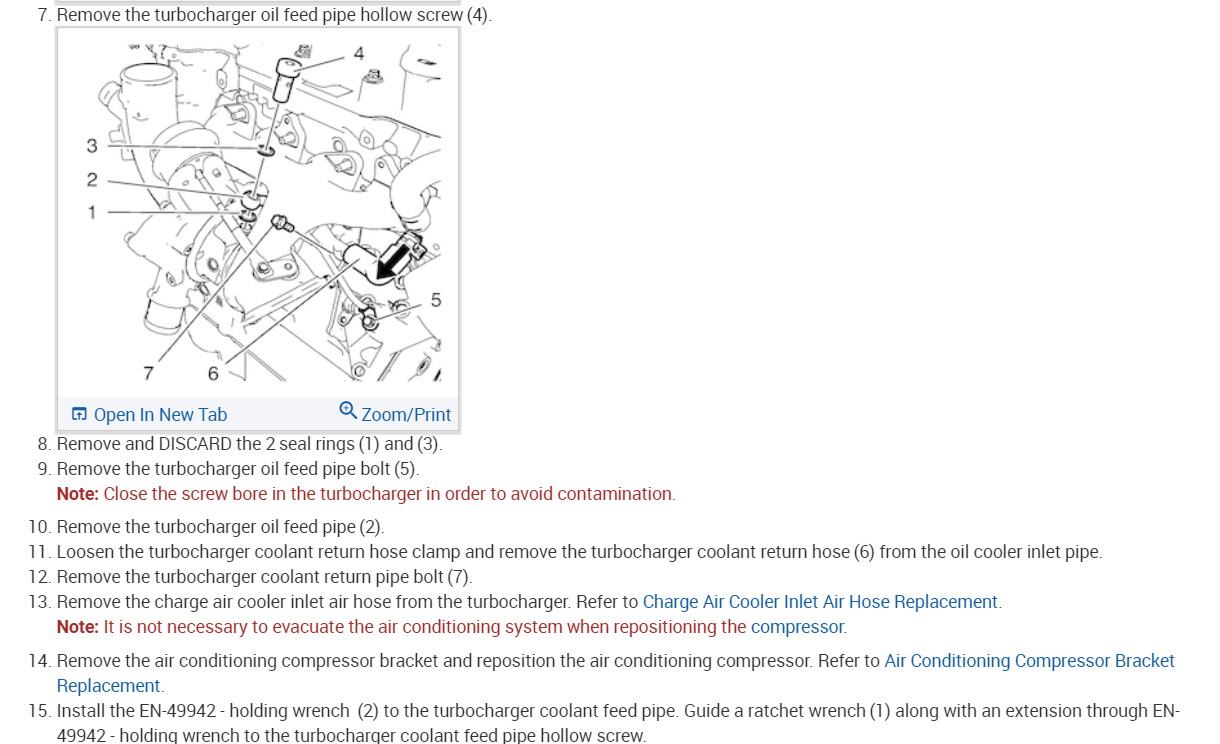 7. Remove the turbocharger oil feed pipe hollow screw (4).

4
3
2
1
5
7
6

Open In New Tab
Zoom/Print

8. Remove and DISCARD the 2 seal rings (1) and (3).
9. Remove the turbocharger oil feed pipe bolt (5).
Note: Close the screw bore in the turbocharger in order to avoid contamination.

10. Remove the turbocharger oil feed pipe (2).
11. Loosen the turbocharger coolant return hose clamp and remove the turbocharger coolant return hose (6) from the oil cooler inlet pipe.
12. Remove the turbocharger coolant return pipe bolt (7).
13. Remove the charge air cooler inlet air hose from the turbocharger. Refer to Charge Air Cooler Inlet Air Hose Replacement.
Note: It is not necessary to evacuate the air conditioning system when repositioning the compressor.

14. Remove the air conditioning compressor bracket and reposition the air conditioning compressor. Refer to Air Conditioning Compressor Bracket Replacement.
15. Install the EN-49942 - holding wrench (2) to the turbocharger coolant feed pipe. Guide a ratchet wrench (1) along with an extension through EN-49942 - holding wrench to the turbocharger coolant feed pipe hollow screw.