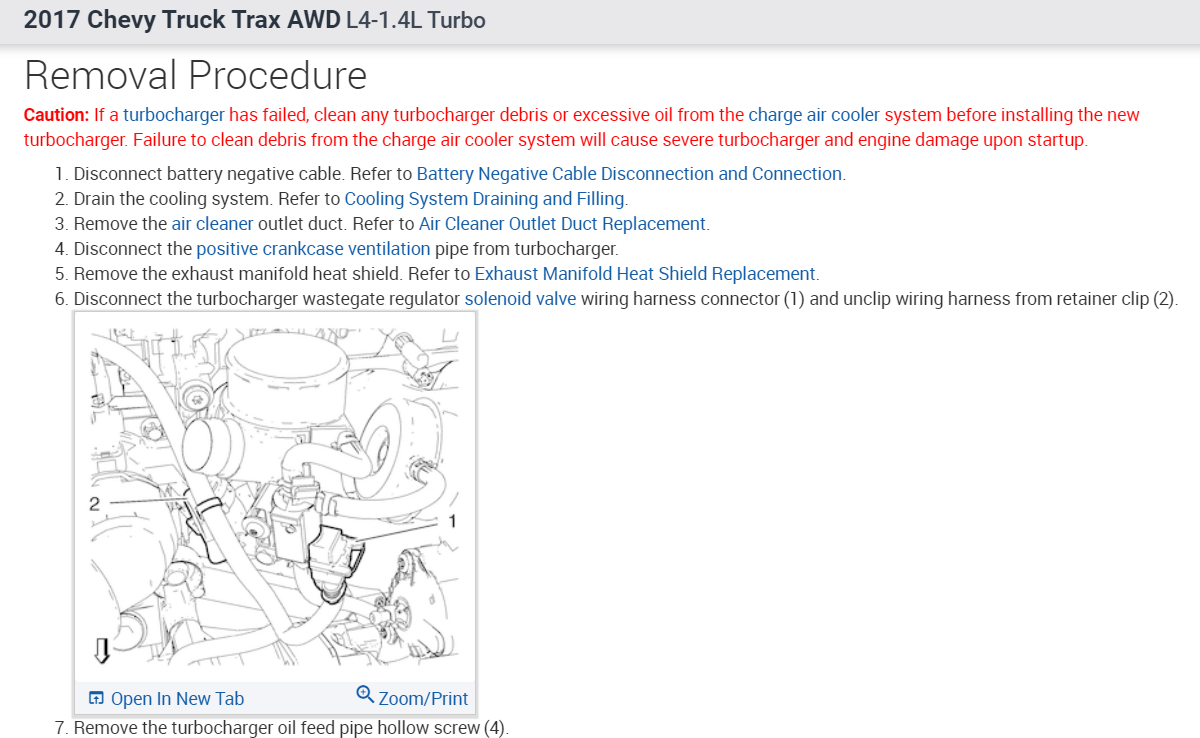 2017 Chevy Truck Trax AWD L4-1.4L Turbo

Removal Procedure

Caution: If a turbocharger has failed, clean any turbocharger debris or excessive oil from the charge air cooler system before installing the new turbocharger. Failure to clean debris from the charge air cooler system will cause severe turbocharger and engine damage upon startup.

1. Disconnect battery negative cable. Refer to Battery Negative Cable Disconnection and Connection.
2. Drain the cooling system. Refer to Cooling System Draining and Filling.
3. Remove the air cleaner outlet duct. Refer to Air Cleaner Outlet Duct Replacement.
4. Disconnect the positive crankcase ventilation pipe from turbocharger.
5. Remove the exhaust manifold heat shield. Refer to Exhaust Manifold Heat Shield Replacement.
6. Disconnect the turbocharger wastegate regulator solenoid valve wiring harness connector (1) and unclip wiring harness from retainer clip (2).

2

1

Open In New Tab

Zoom/Print

7. Remove the turbocharger oil feed pipe hollow screw (4).