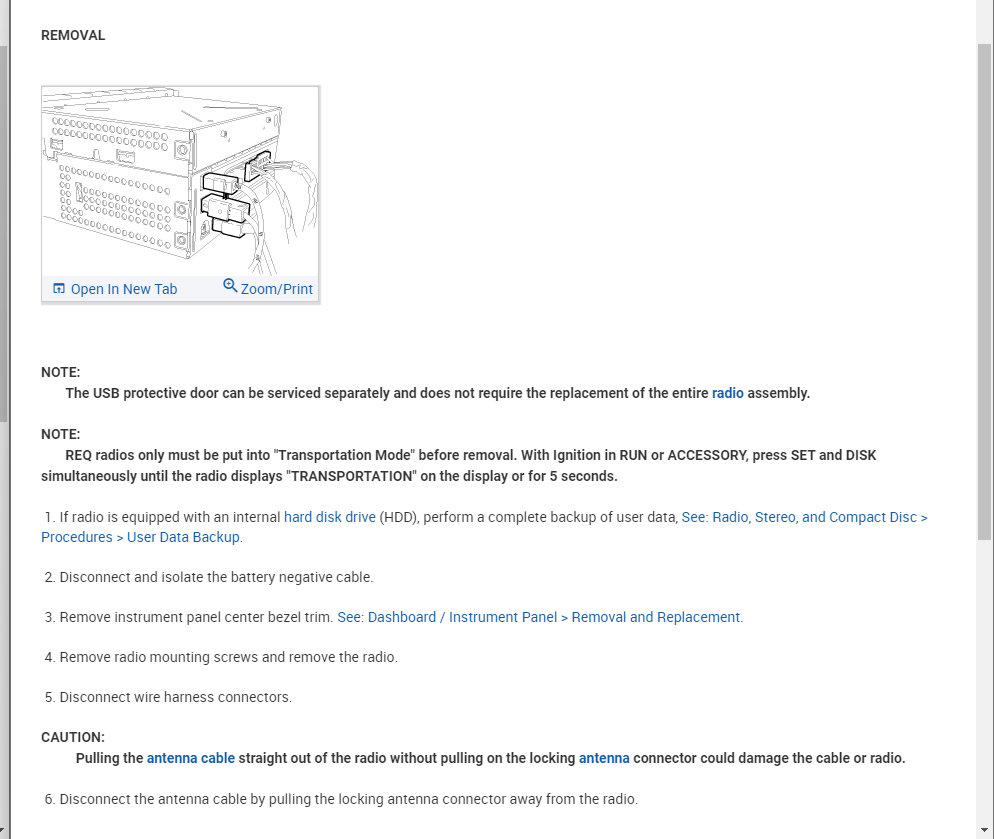 REMOVAL

Open In New Tab
Zoom/Print

NOTE:
The USB protective door can be serviced separately and does not require the replacement of the entire radio assembly.

NOTE:
REQ radios only must be put into "Transportation Mode" before removal. With Ignition in RUN or ACCESSORY, press SET and DISK simultaneously until the radio displays "TRANSPORTATION" on the display or for 5 seconds.

1. If radio is equipped with an internal hard disk drive (HDD), perform a complete backup of user data, See: Radio, Stereo, and Compact Disc > Procedures > User Data Backup.

2. Disconnect and isolate the battery negative cable.

3. Remove instrument panel center bezel trim. See: Dashboard / Instrument Panel > Removal and Replacement.

4. Remove radio mounting screws and remove the radio.

5. Disconnect wire harness connectors.

CAUTION:
Pulling the antenna cable straight out of the radio without pulling on the locking antenna connector could damage the cable or radio.

6. Disconnect the antenna cable by pulling the locking antenna connector away from the radio.