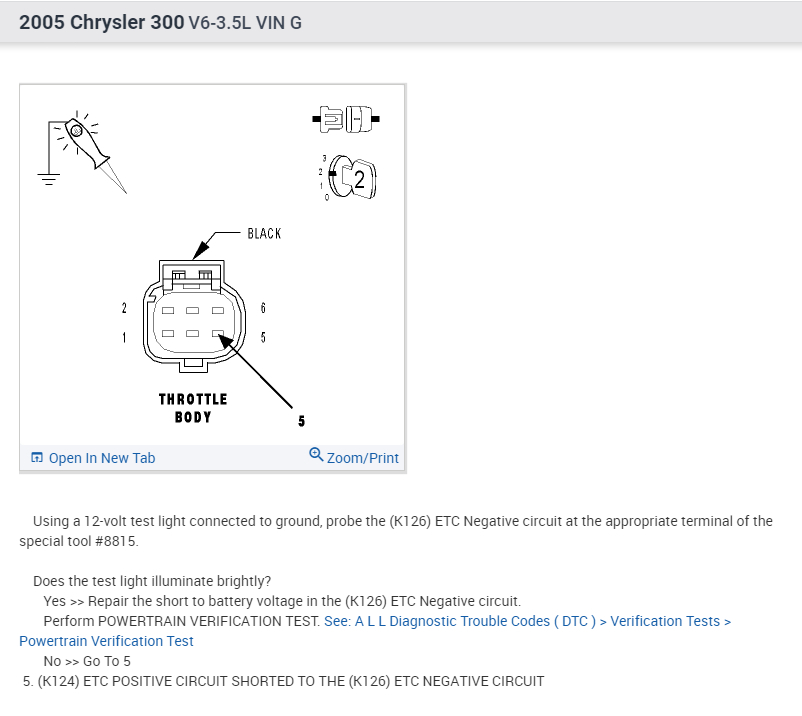 2005 Chrysler 300 V6-3.5L VIN G

3
2
1
0
2

BLACK

2
1
6
5

THROTTLE BODY

5

Open In New Tab
Zoom/Print

Using a 12-volt test light connected to ground, probe the (K126) ETC Negative circuit at the appropriate terminal of the special tool #8815.

Does the test light illuminate brightly?
Yes >> Repair the short to battery voltage in the (K126) ETC Negative circuit.
Perform POWERTRAIN VERIFICATION TEST. See: A L L Diagnostic Trouble Codes ( DTC ) > Verification Tests > Powertrain Verification Test
No >> Go To 5
5. (K124) ETC POSITIVE CIRCUIT SHORTED TO THE (K126) ETC NEGATIVE CIRCUIT