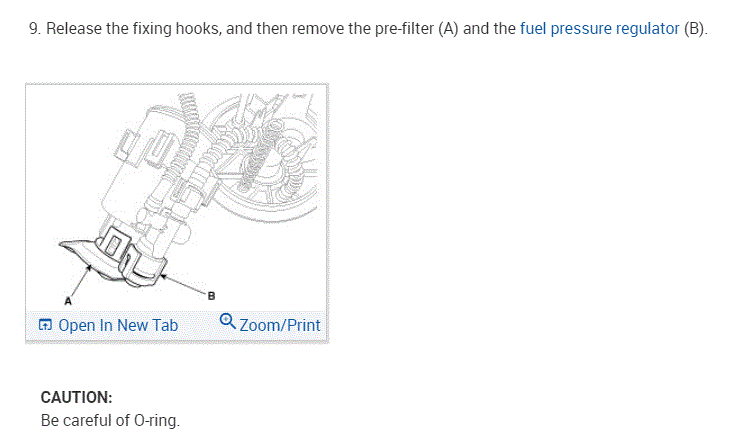 9. Release the fixing hooks, and then remove the pre-filter (A) and the fuel pressure regulator (B).

A

B

Open In New Tab

Zoom/Print

CAUTION:

Be careful of O-ring.