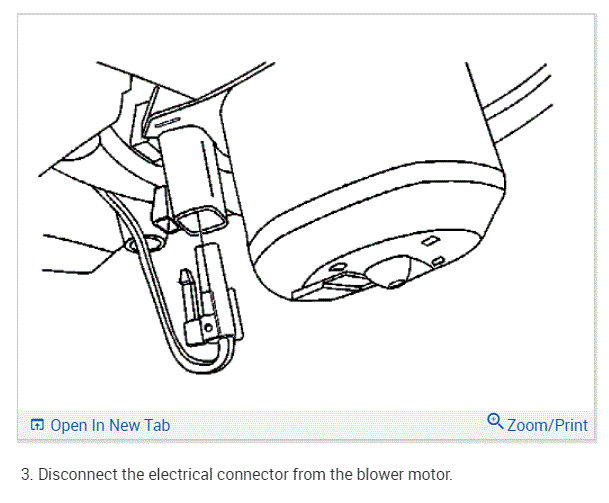 Open In New Tab

Zoom/Print

3. Disconnect the electrical connector from the blower motor.