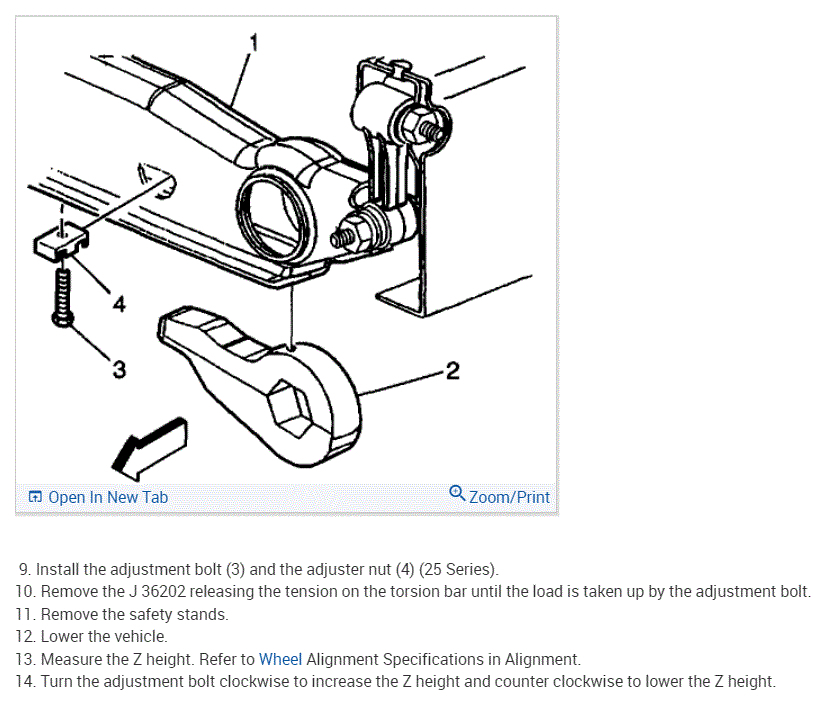 1

4

3

2

Open In New Tab

Zoom/Print

9. Install the adjustment bolt (3) and the adjuster nut (4) (25 Series).
10. Remove the J 36202 releasing the tension on the torsion bar until the load is taken up by the adjustment bolt.
11. Remove the safety stands.
12. Lower the vehicle.
13. Measure the Z height. Refer to Wheel Alignment Specifications in Alignment.
14. Turn the adjustment bolt clockwise to increase the Z height and counter clockwise to lower the Z height.