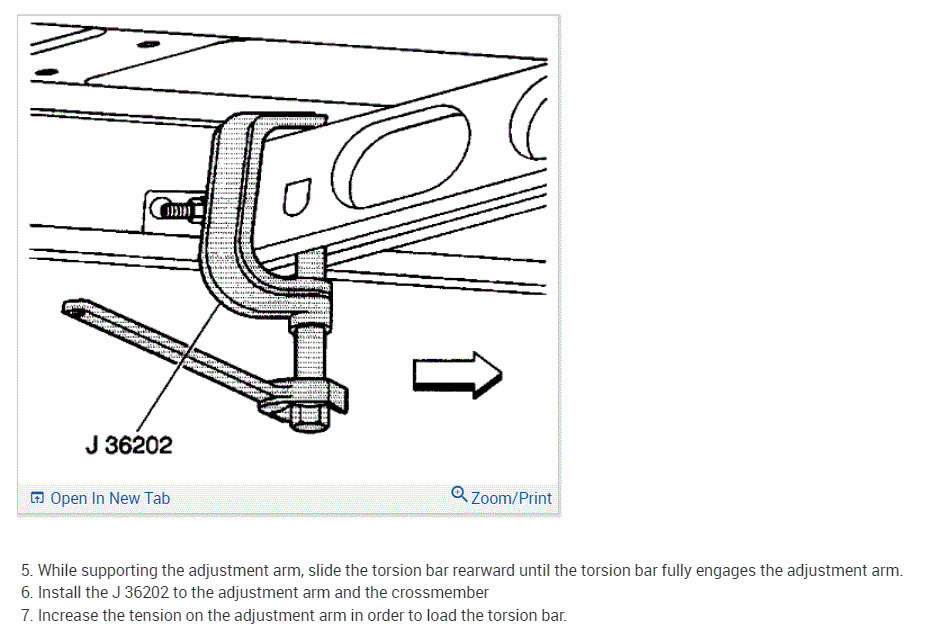 J 36202

Open In New Tab

Zoom/Print

5. While supporting the adjustment arm, slide the torsion bar rearward until the torsion bar fully engages the adjustment arm.
6. Install the J 36202 to the adjustment arm and the crossmember
7. Increase the tension on the adjustment arm in order to load the torsion bar.