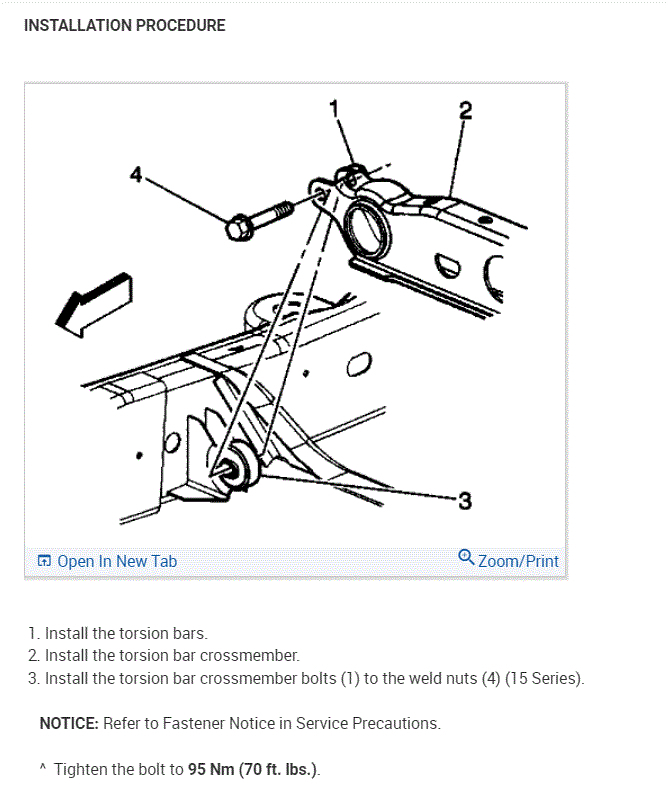 INSTALLATION PROCEDURE

1
2
4
3

Open In New Tab
Zoom/Print

1. Install the torsion bars.
2. Install the torsion bar crossmember.
3. Install the torsion bar crossmember bolts (1) to the weld nuts (4) (15 Series).

NOTICE: Refer to Fastener Notice in Service Precautions.

^ Tighten the bolt to 95 Nm (70 ft. lbs.).