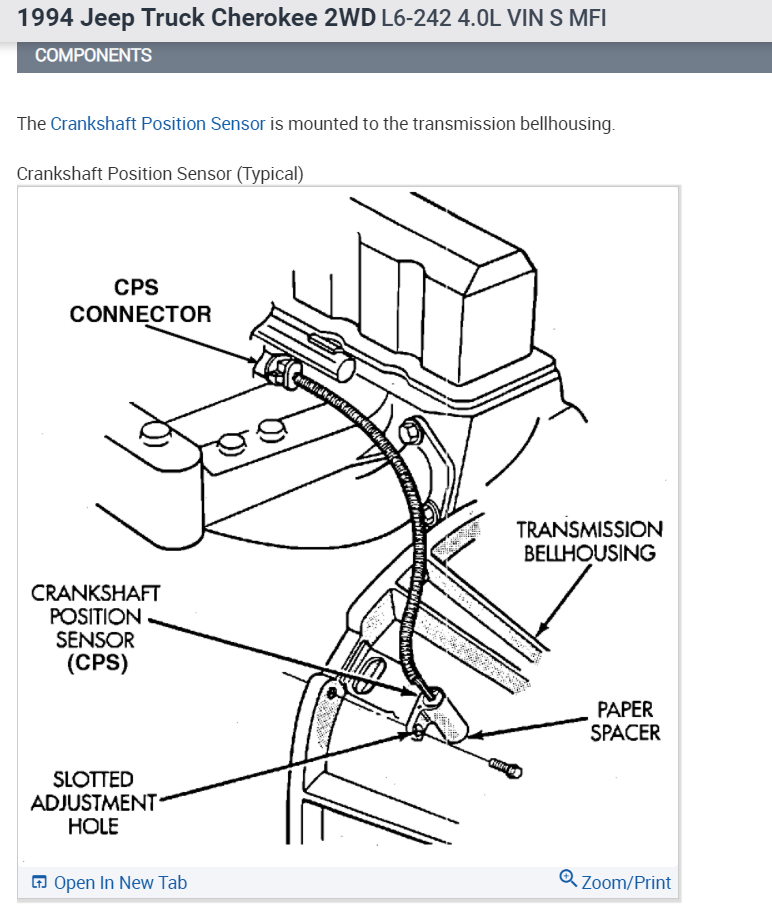 1994 Jeep Truck Cherokee 2WD L6-242 4.0L VIN S MFI

COMPONENTS

The Crankshaft Position Sensor is mounted to the transmission bellhousing.

Crankshaft Position Sensor (Typical)

CPS CONNECTOR

TRANSMISSION BELLHOUSING

CRANKSHAFT POSITION SENSOR (CPS)

PAPER SPACER

SLOTTED ADJUSTMENT HOLE

Open In New Tab

Zoom/Print