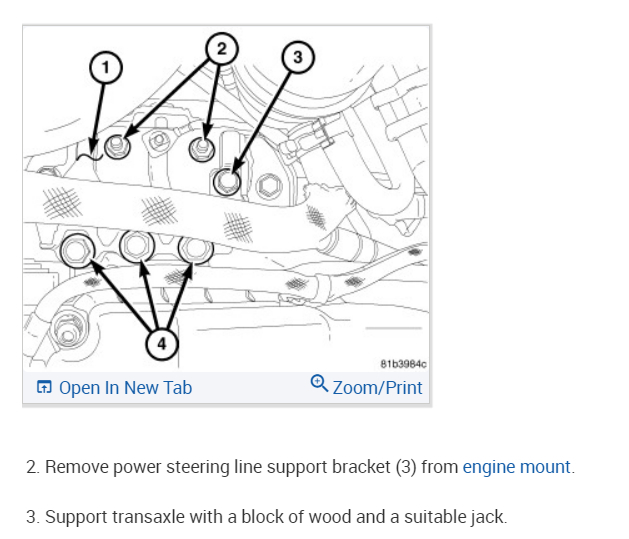 1
2
3
4
81b3984c

Open In New Tab
Zoom/Print

2. Remove power steering line support bracket (3) from engine mount.

3. Support transaxle with a block of wood and a suitable jack.