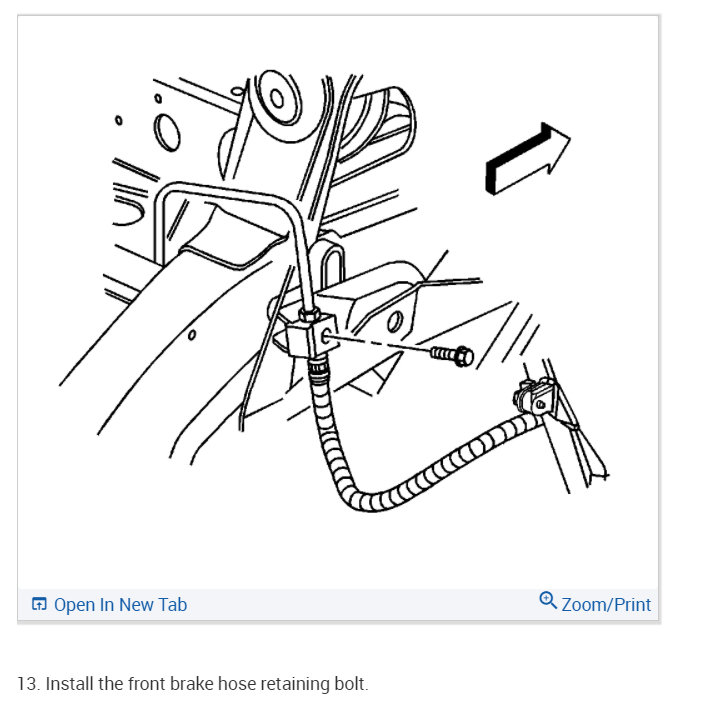 Open In New Tab

Zoom/Print

13. Install the front brake hose retaining bolt.