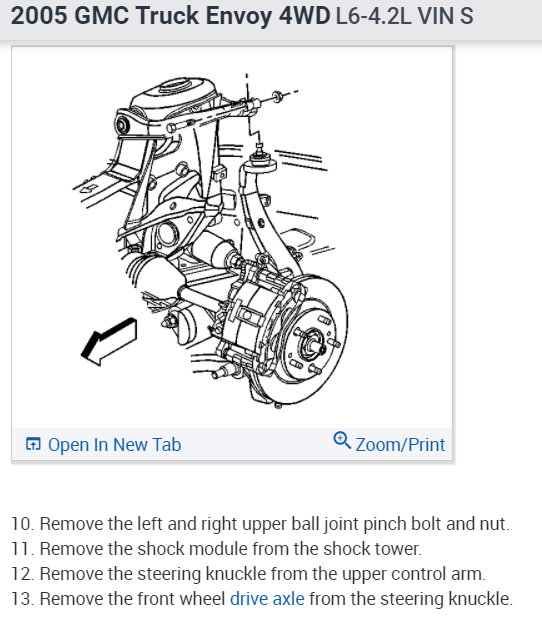 2005 GMC Truck Envoy 4WD L6-4.2L VIN S

Open In New Tab

Zoom/Print

10. Remove the left and right upper ball joint pinch bolt and nut.
11. Remove the shock module from the shock tower.
12. Remove the steering knuckle from the upper control arm.
13. Remove the front wheel drive axle from the steering knuckle.