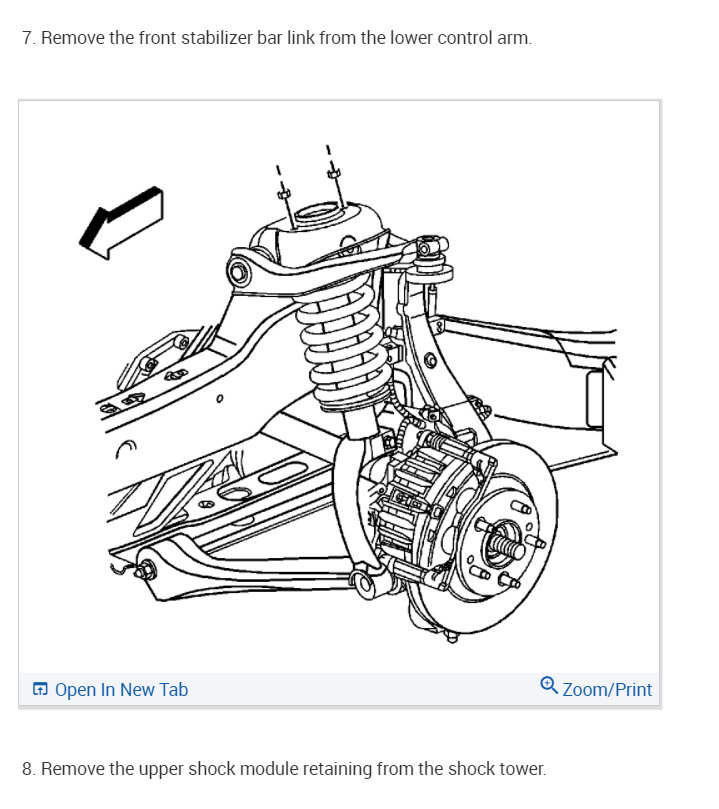 7. Remove the front stabilizer bar link from the lower control arm.

Open In New Tab

Zoom/Print

8. Remove the upper shock module retaining from the shock tower.