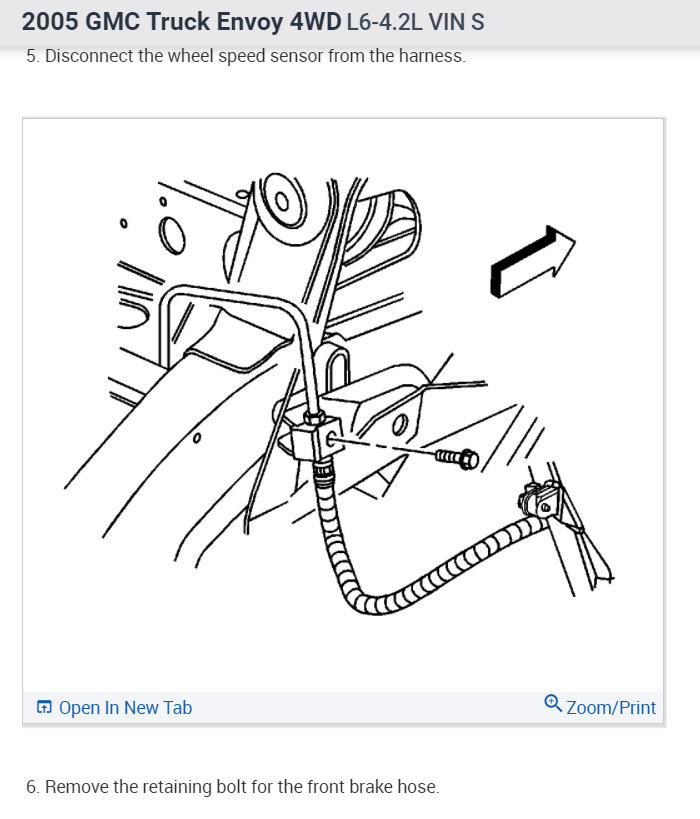 2005 GMC Truck Envoy 4WD L6-4.2L VIN S

5. Disconnect the wheel speed sensor from the harness.

Open In New Tab

Zoom/Print

6. Remove the retaining bolt for the front brake hose.