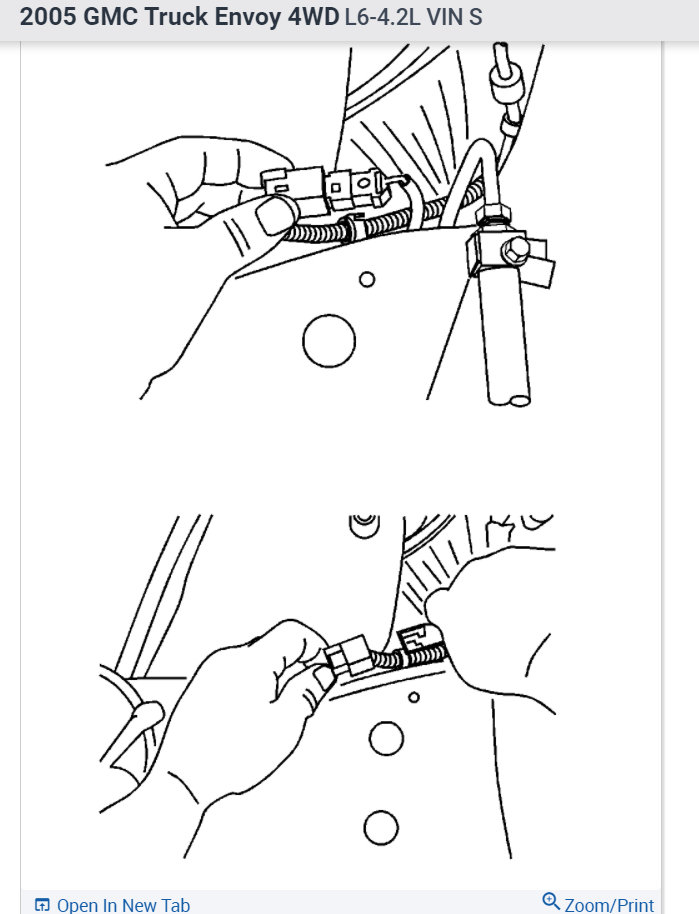 2005 GMC Truck Envoy 4WD L6-4.2L VIN S

Open In New Tab

Zoom/Print