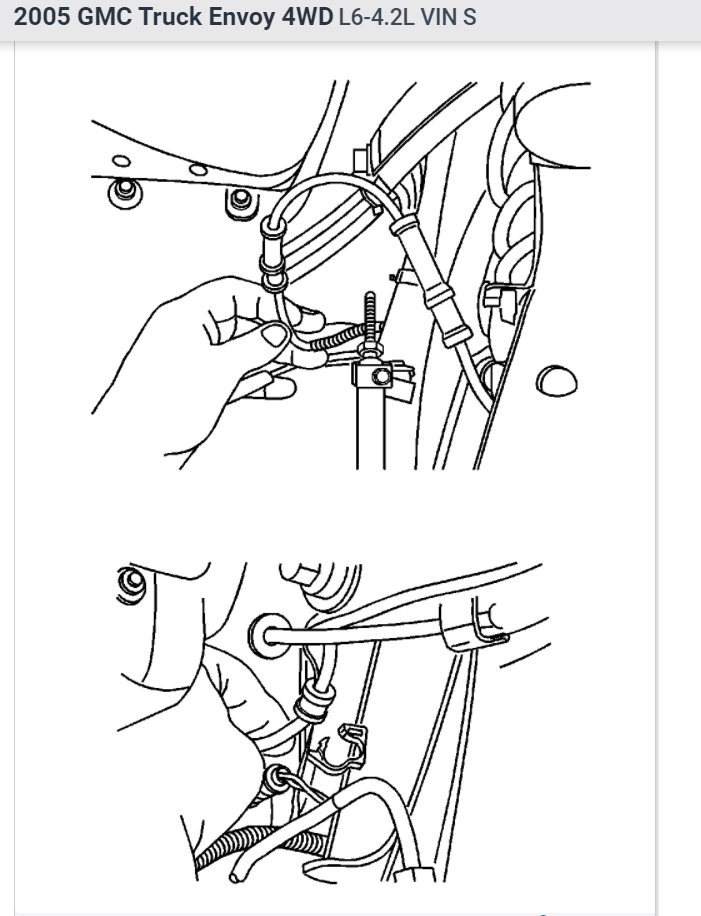 2005 GMC Truck Envoy 4WD L6-4.2L VIN S