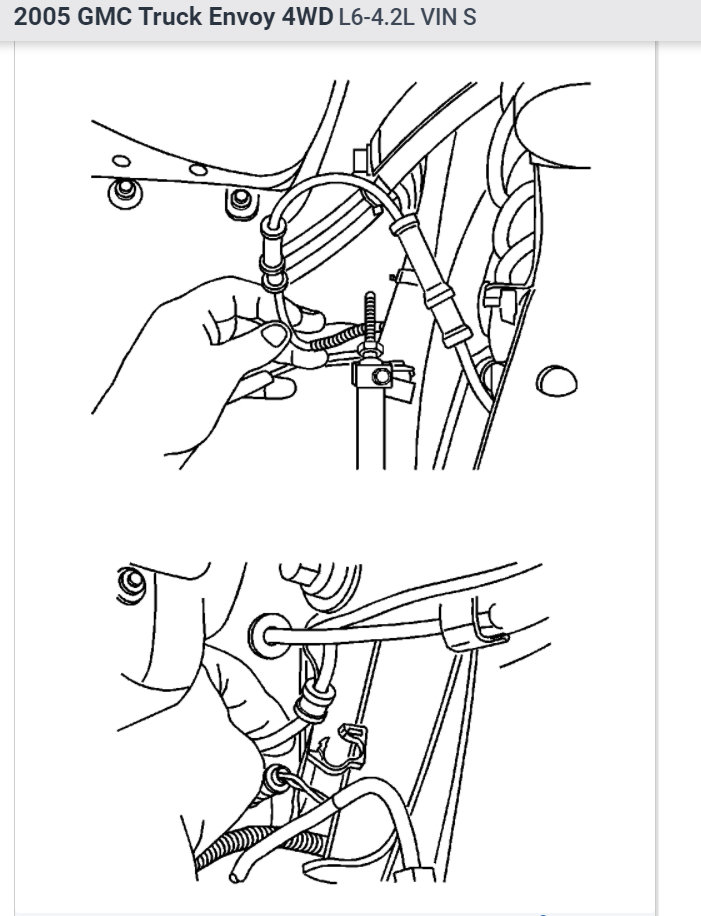 2005 GMC Truck Envoy 4WD L6-4.2L VIN S