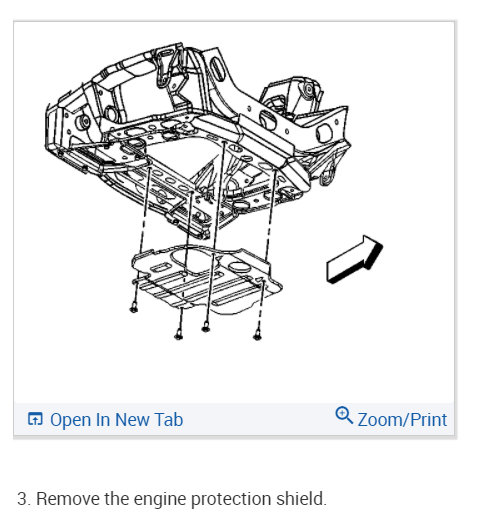 Open In New Tab

Zoom/Print

3. Remove the engine protection shield.