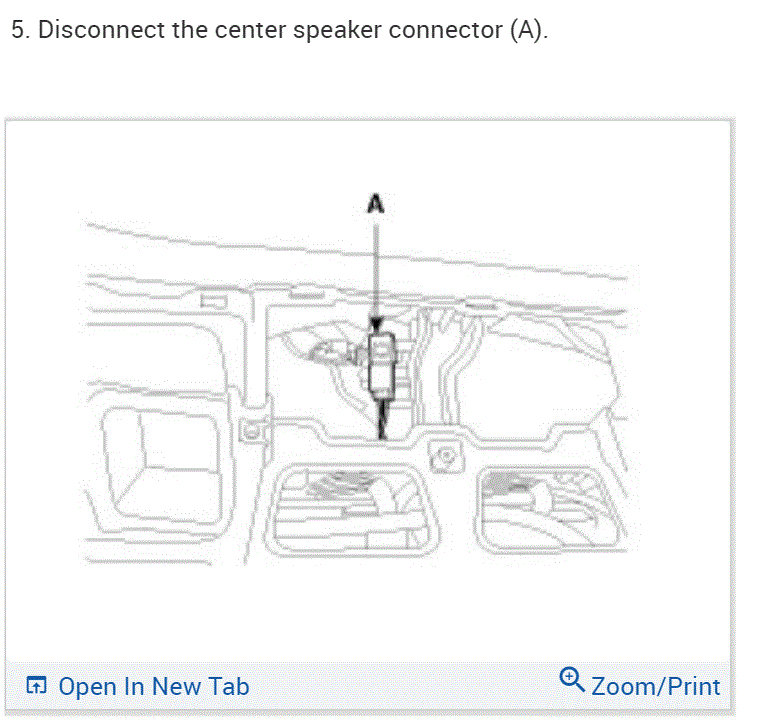 5. Disconnect the center speaker connector (A).

A

Open In New Tab

Zoom/Print