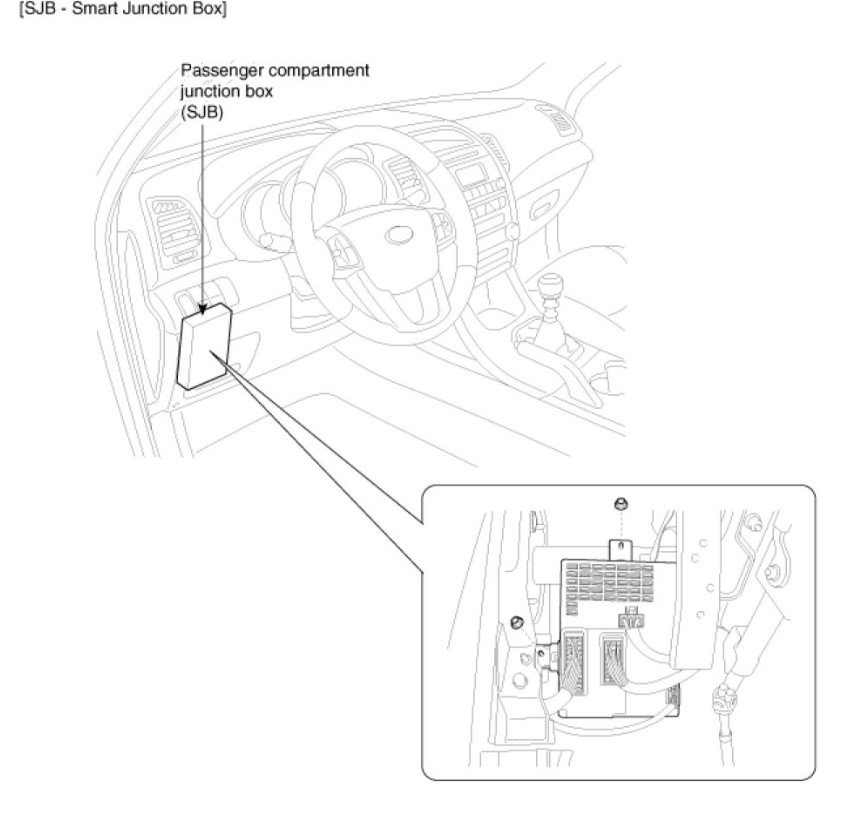 [SJB - Smart Junction Box]

Passenger compartment junction box (SJB)