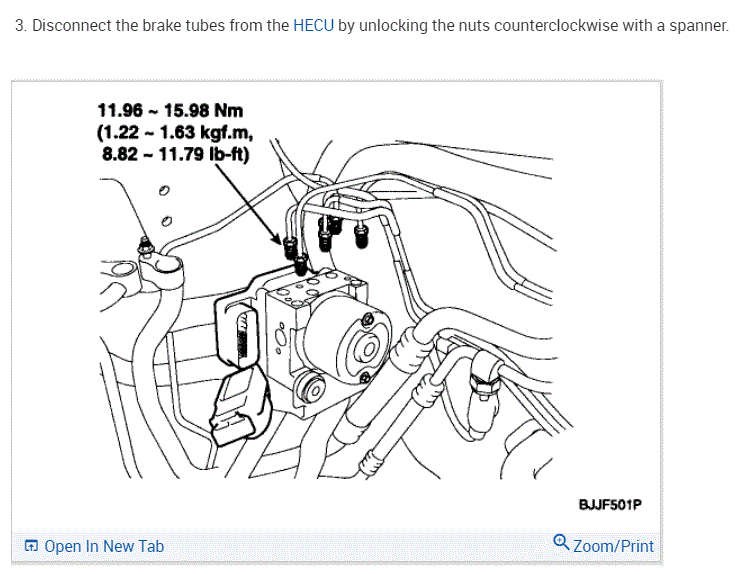 3. Disconnect the brake tubes from the HECU by unlocking the nuts counterclockwise with a spanner.

11.96 ~ 15.98 Nm
(1.22 ~ 1.63 kgf.m,
8.82 ~ 11.79 lb-ft)

BJJF501P

Open In New Tab

Zoom/Print